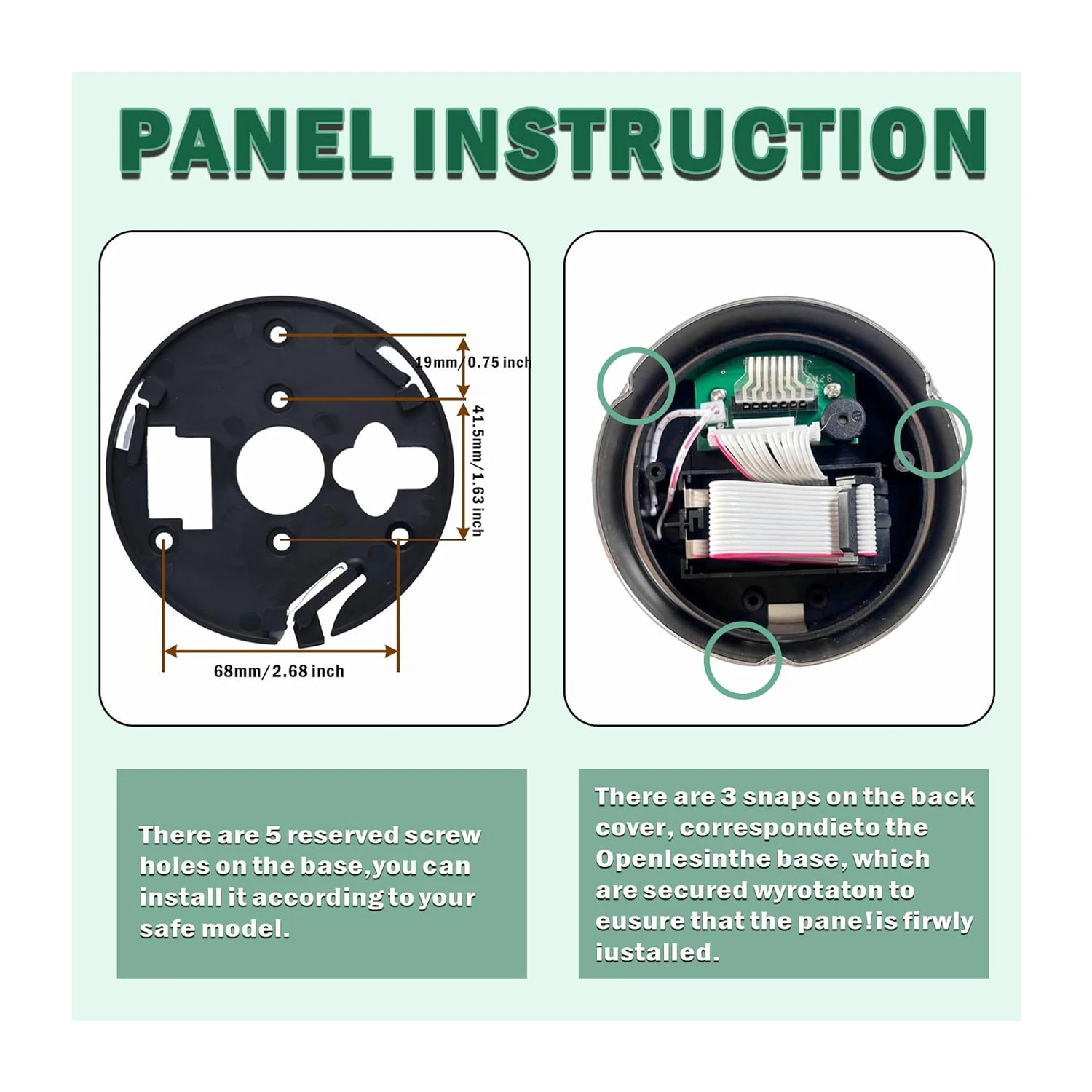 PANEL INSTRUCTION

19mm/0.75 inch

41.5mm/1.63 inch

68mm/2.68 inch

There are 5 reserved screw holes on the base,you can install it according to your safe model.

There are 3 snaps on the back cover, correspondieto the Openlesinthe base, which are secured wyrotaton to eusure that the pane!is firwly iustalled.