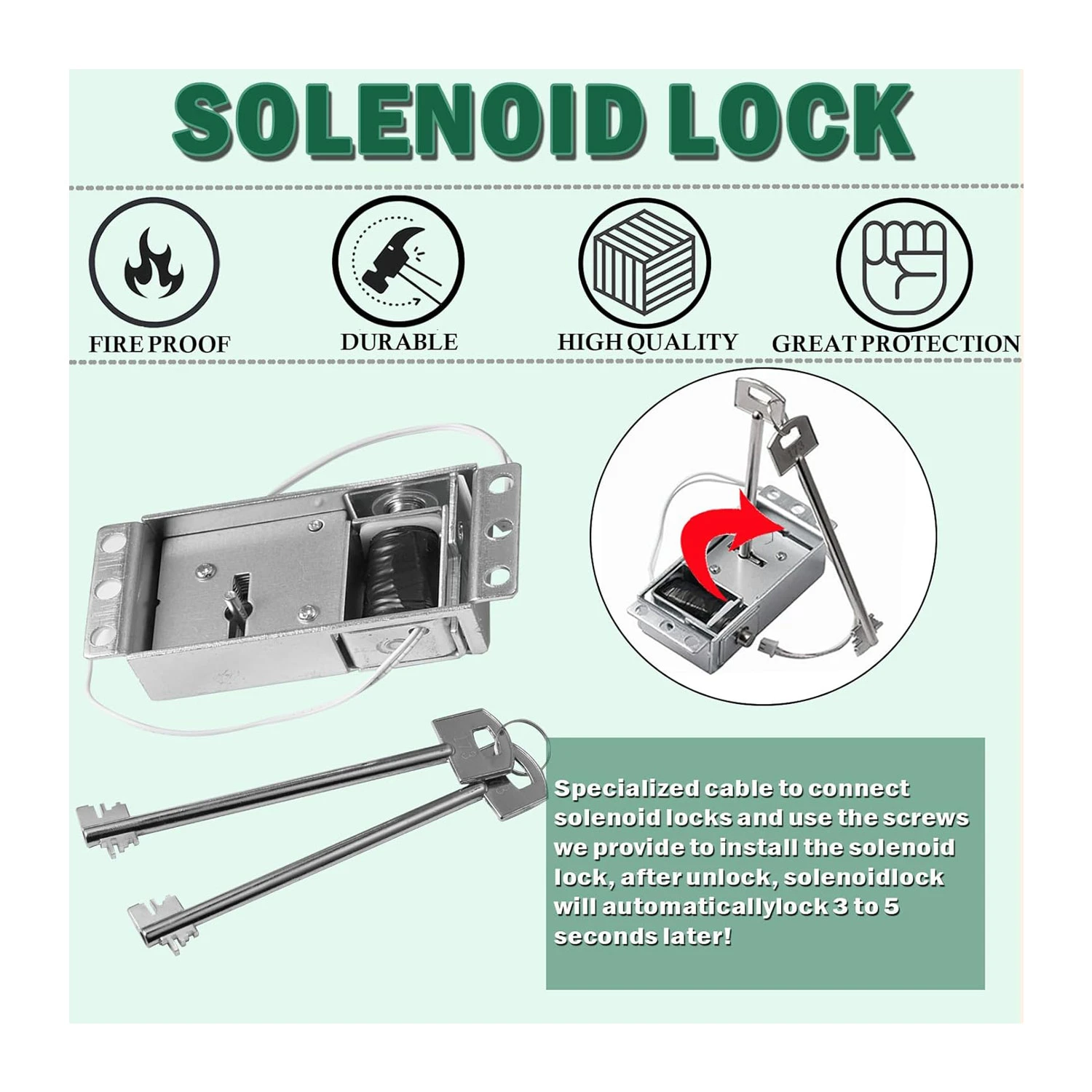 SOLENOID LOCK

FIRE PROOF

DURABLE

HIGH QUALITY

GREAT PROTECTION

Specialized cable to connect solenoid locks and use the screws we provide to install the solenoid lock, after unlock, solenoidlock will automaticallylock 3 to 5 seconds later!