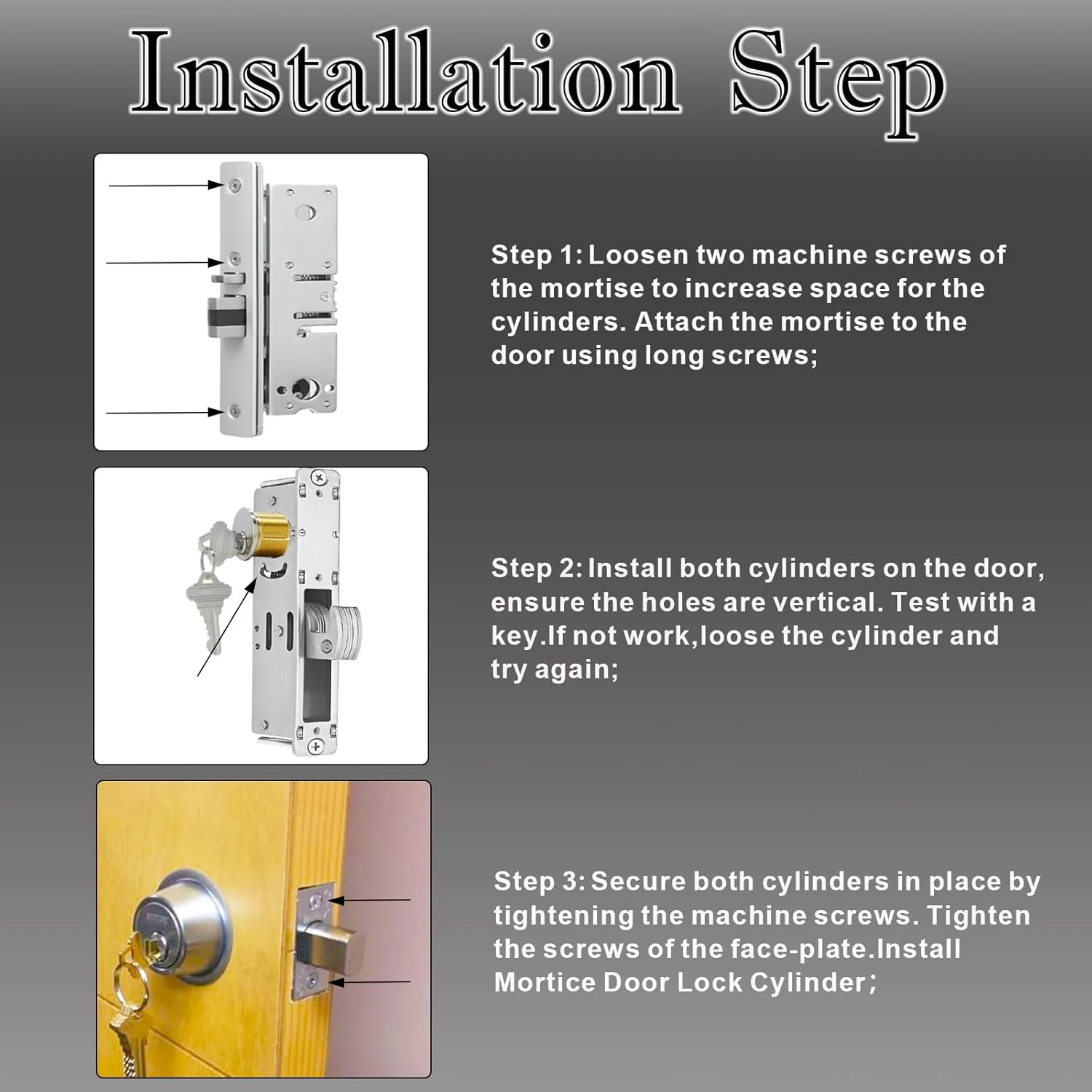 Installation Step

Step 1: Loosen two machine screws of the mortise to increase space for the cylinders. Attach the mortise to the door using long screws;

Step 2: Install both cylinders on the door, ensure the holes are vertical. Test with a key.If not work,loose the cylinder and try again;

Step 3: Secure both cylinders in place by tightening the machine screws. Tighten the screws of the face-plate.Install Mortice Door Lock Cylinder;