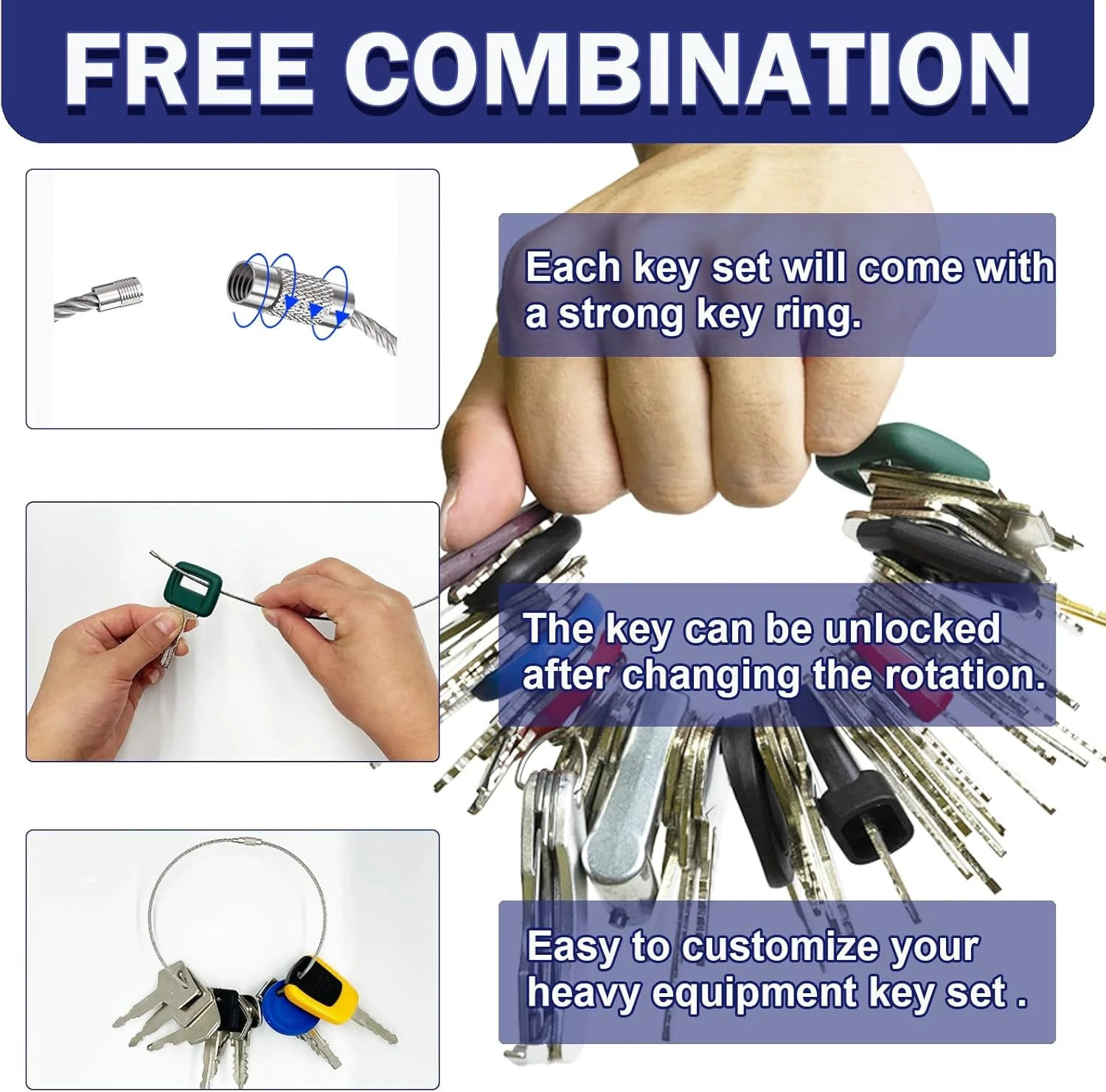 FREE COMBINATION

Each key set will come with a strong key ring.

The key can be unlocked after changing the rotation.

Easy to customize your heavy equipment key set .